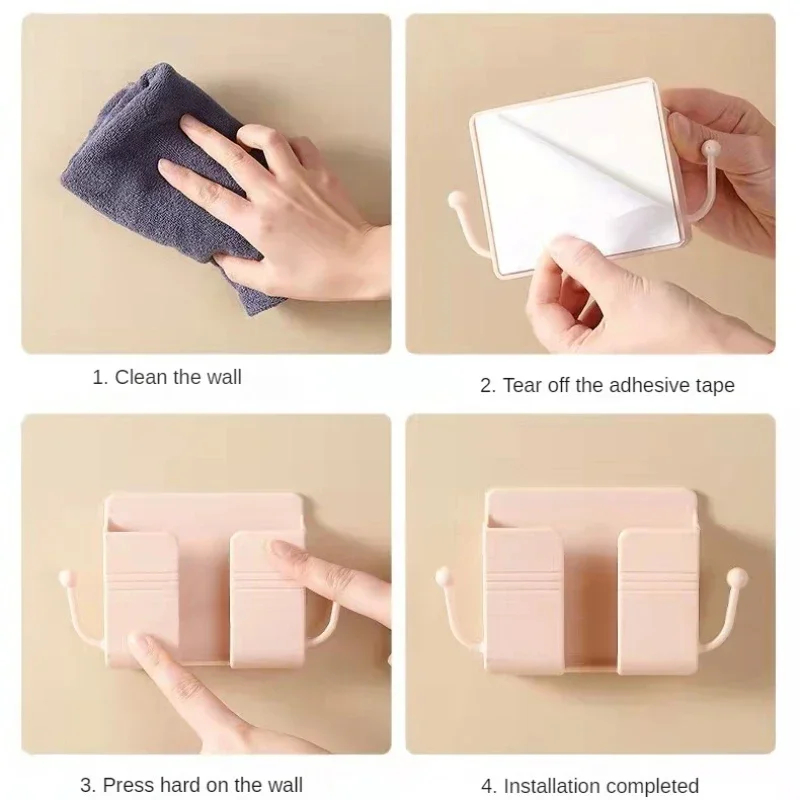 1. Clean the wall

2. Tear off the adhesive tape

3. Press hard on the wall

4. Installation completed